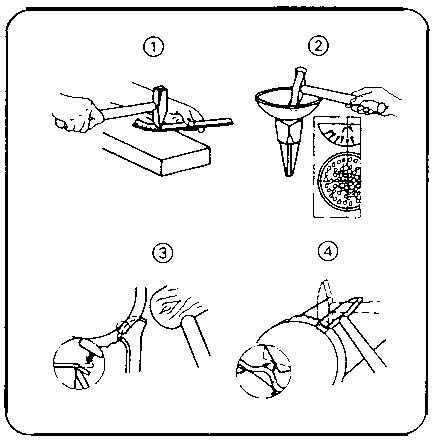 ①

②

③

④