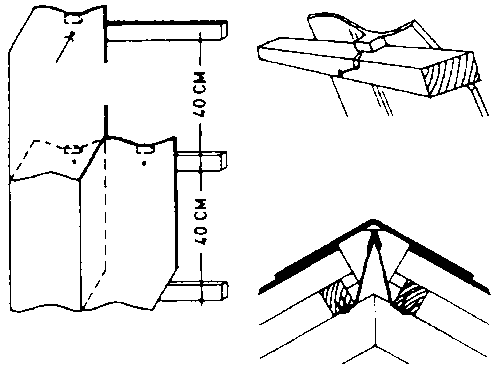 40 CM
40 CM