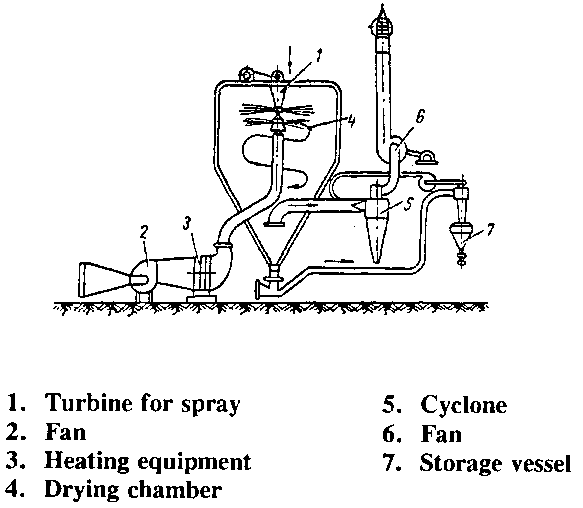 1
4
6
5
7
2
3

1. Turbine for spray
2. Fan
3. Heating equipment
4. Drying chamber

5. Cyclone
6. Fan
7. Storage vessel