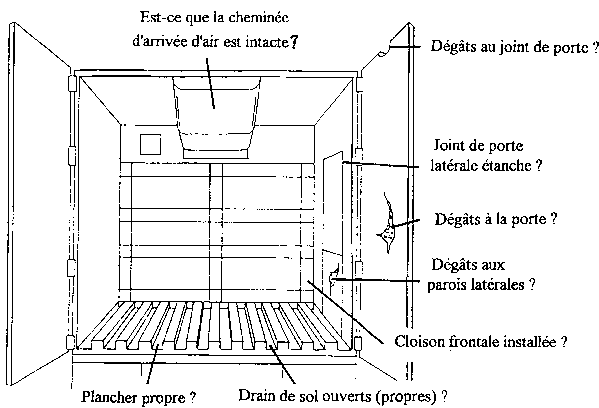 Est-ce que la cheminée d'arrivée d'air est intacte?

Dégâts au joint de porte ?

Joint de porte latérale étanche ?

Dégâts à la porte ?

Dégâts aux parois latérales ?

Cloison frontale installée ?

Plancher propre ?

Drain de sol ouverts (propres) ?